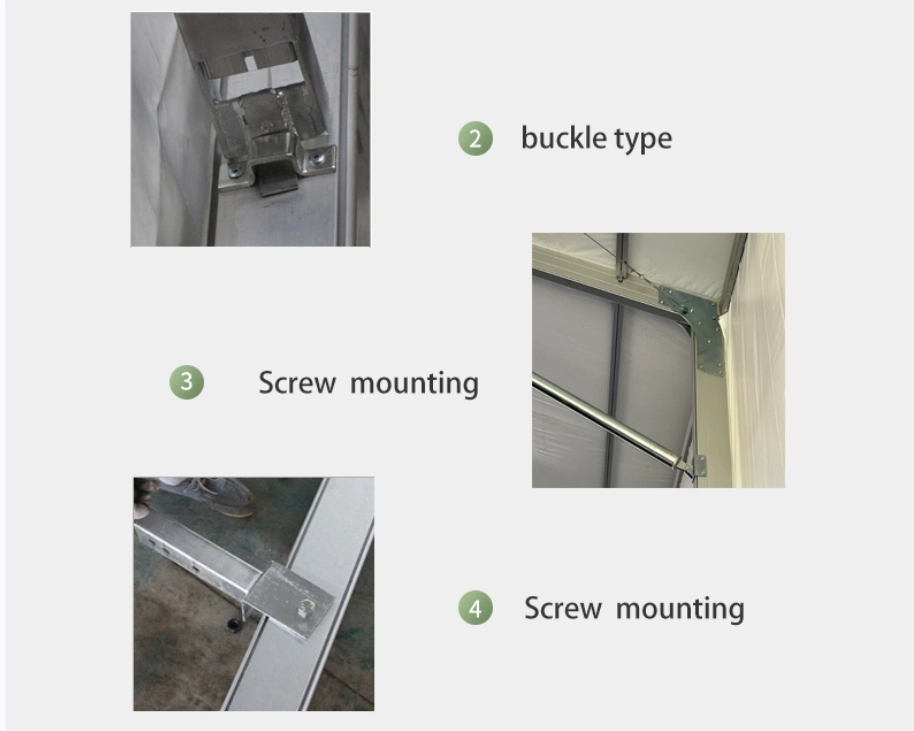 2 buckle type

3 Screw mounting

4 Screw mounting